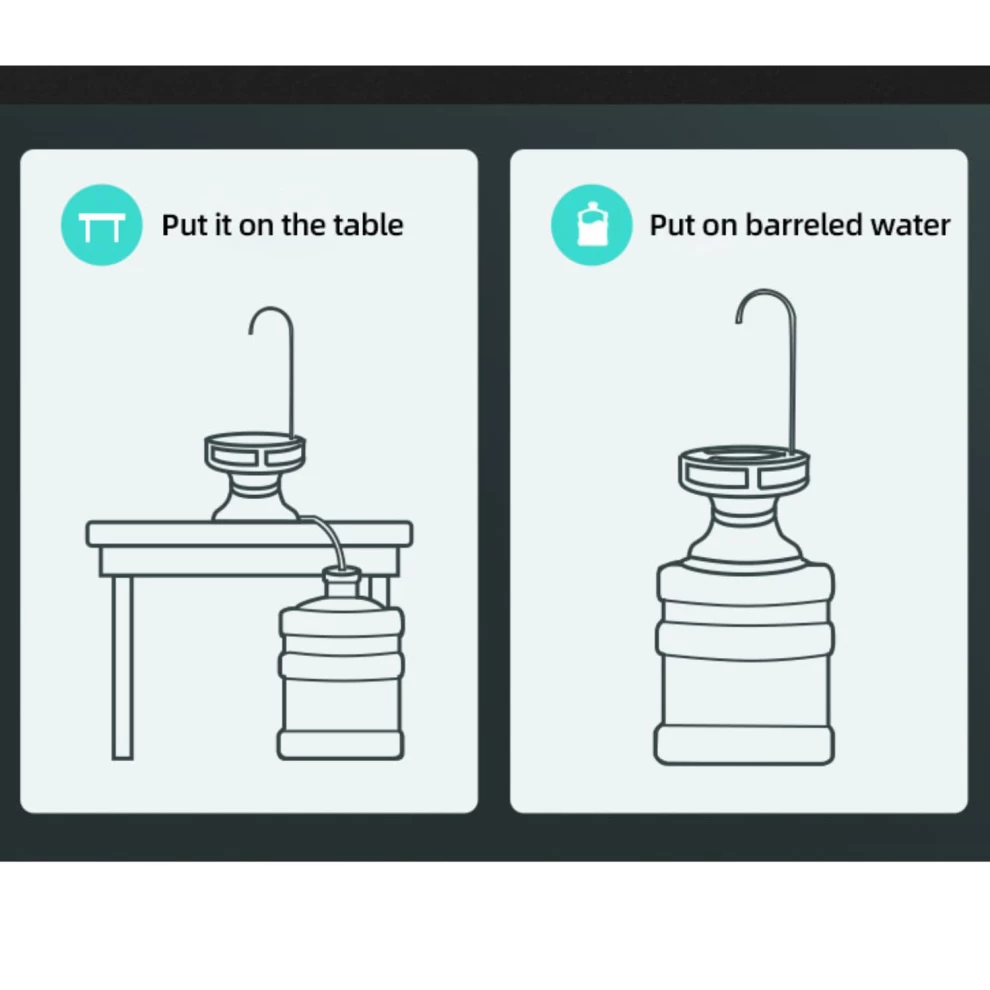 Put it on the table

Put on barreled water