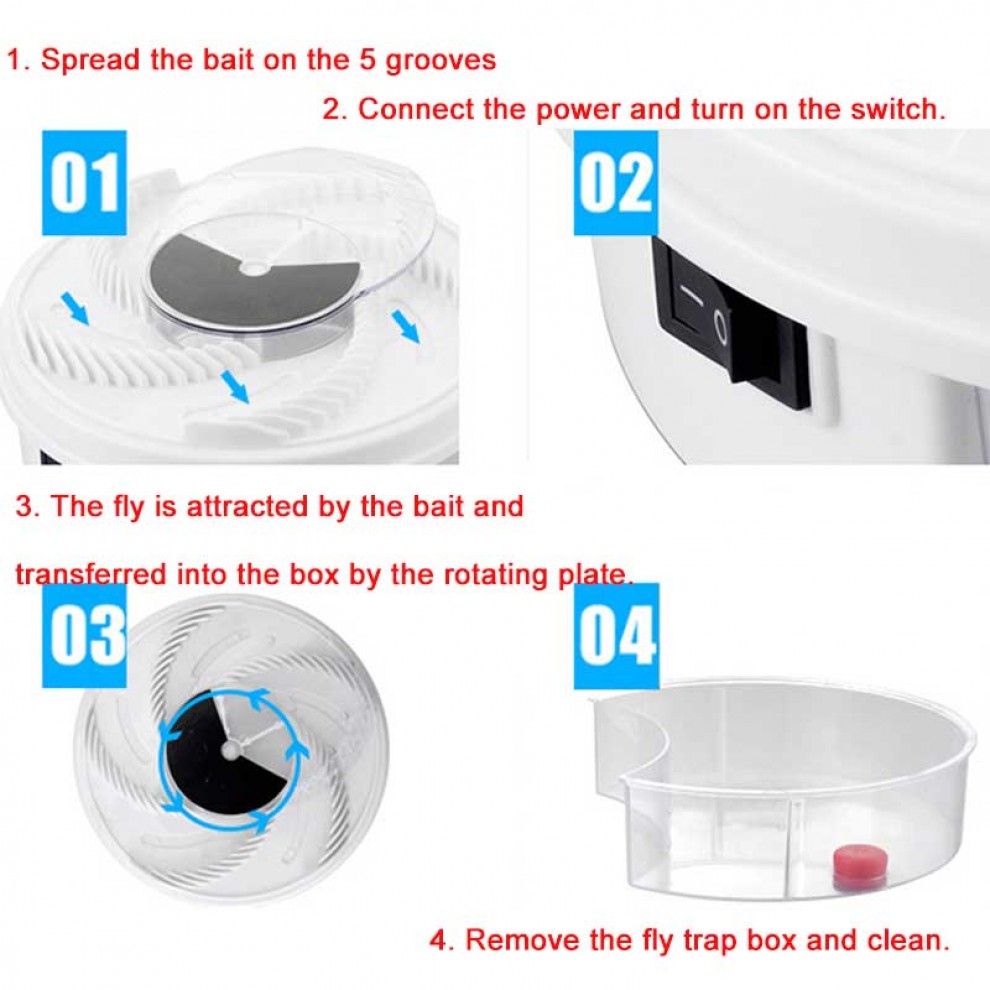 1. Spread the bait on the 5 grooves

2. Connect the power and turn on the switch.

01

02

3. The fly is attracted by the bait and

transferred into the box by the rotating plate.

03

04

4. Remove the fly trap box and clean.