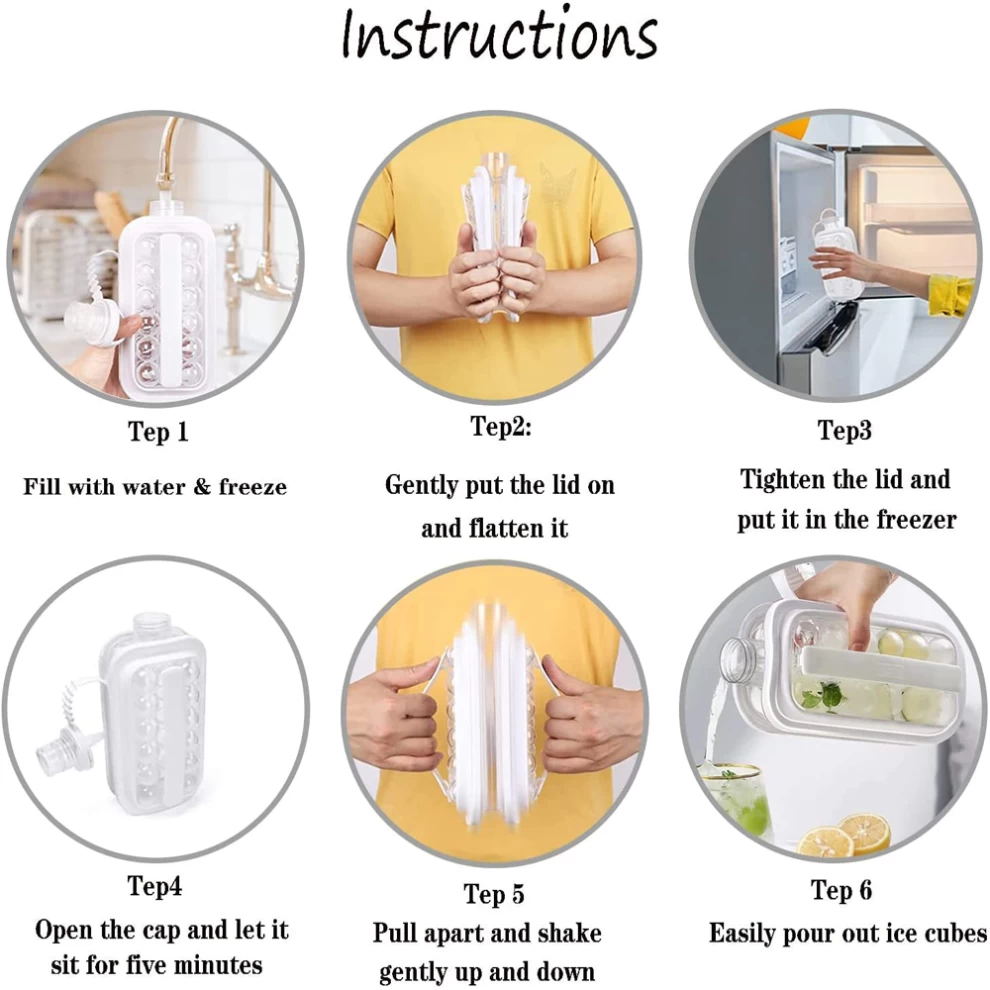 Instructions

Tep 1

Fill with water & freeze

Tep2:

Gently put the lid on and flatten it

Tep3

Tighten the lid and put it in the freezer

Tep4

Open the cap and let it sit for five minutes

Tep 5

Pull apart and shake gently up and down

Tep 6

Easily pour out ice cubes