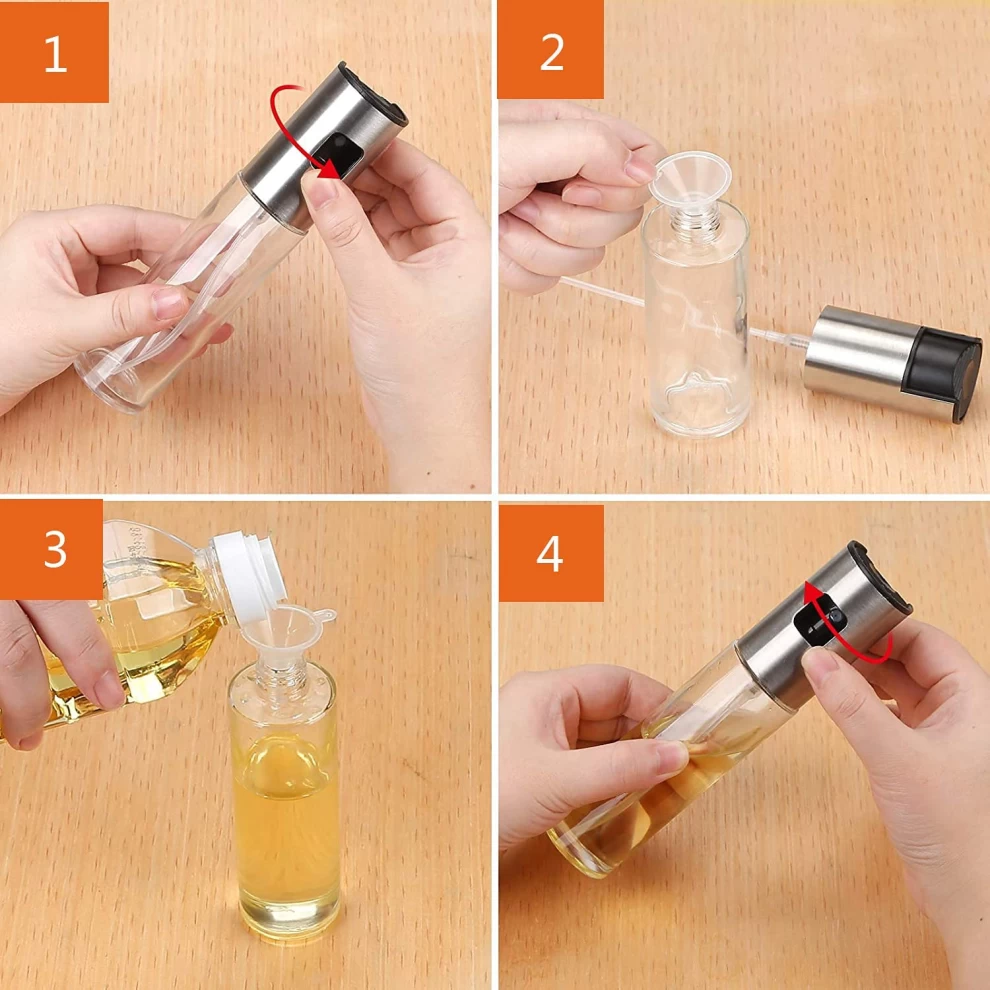 1

2

3

4