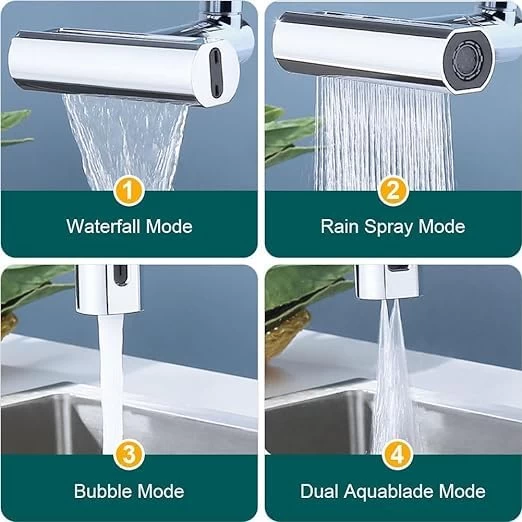 1
Waterfall Mode

2
Rain Spray Mode

3
Bubble Mode

4
Dual Aquablade Mode