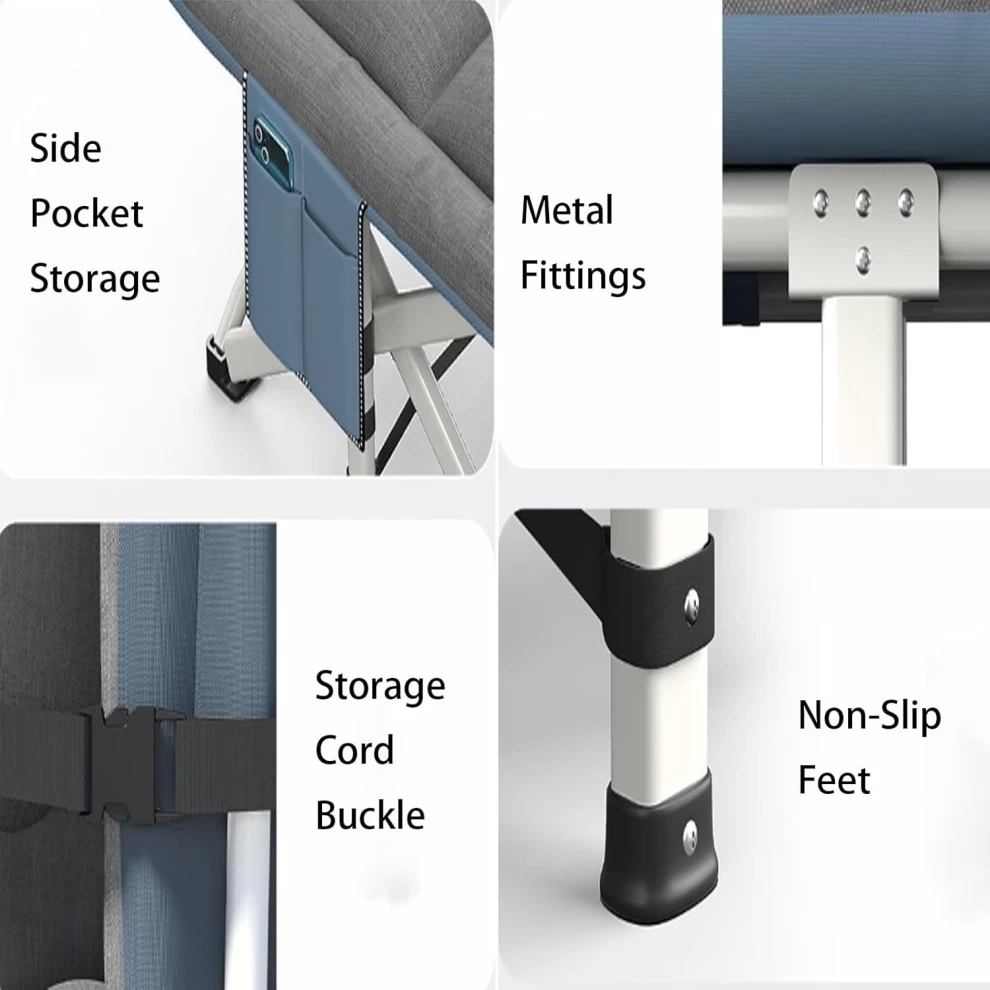 Side
Pocket
Storage

Metal
Fittings

Storage
Cord
Buckle

Non-Slip
Feet