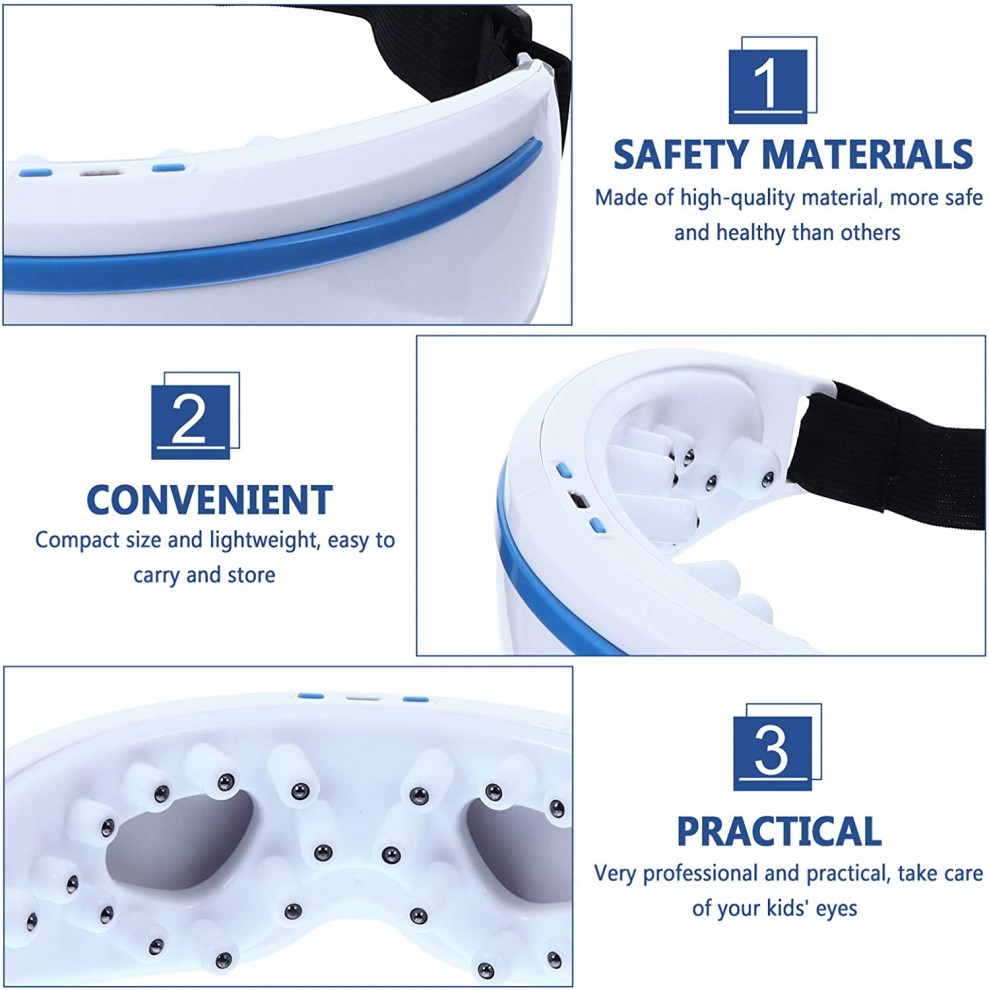 1

SAFETY MATERIALS

Made of high-quality material, more safe and healthy than others

2

CONVENIENT

Compact size and lightweight, easy to carry and store

3

PRACTICAL

Very professional and practical, take care of your kids' eyes