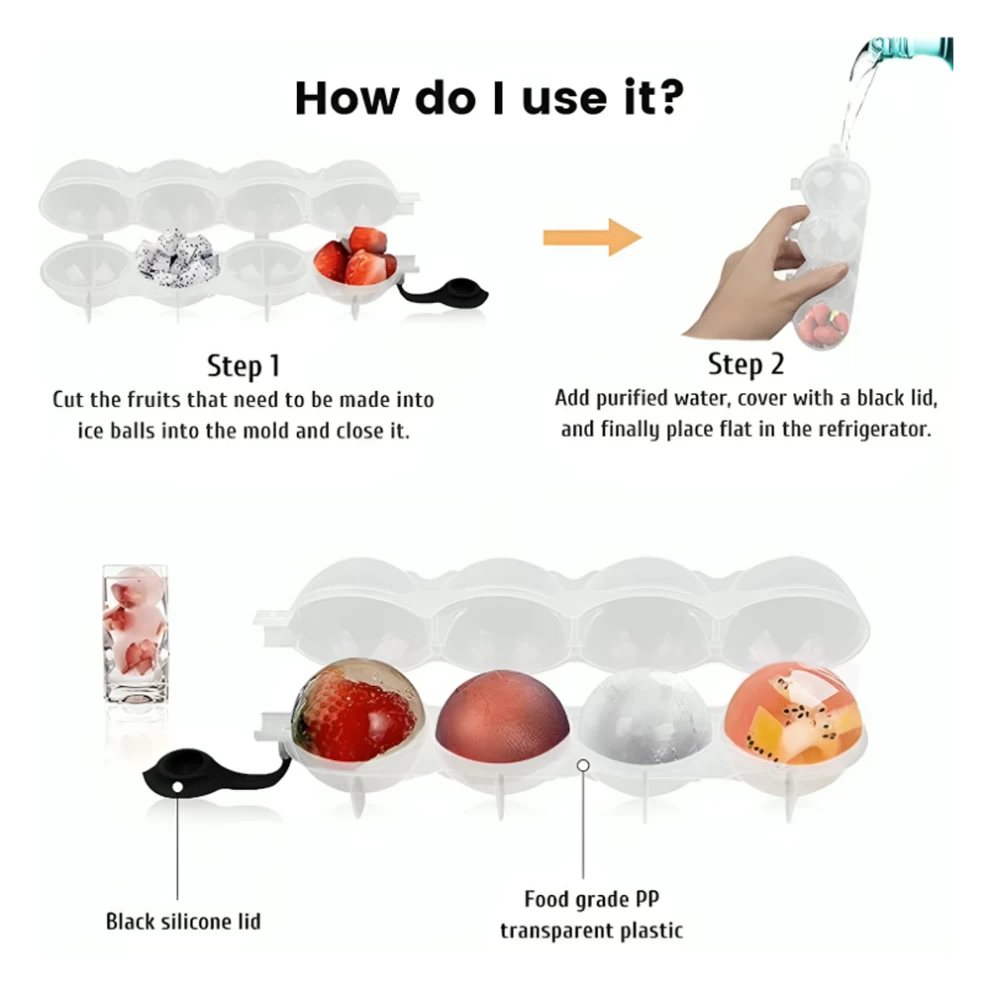 How do I use it?

Step 1
Cut the fruits that need to be made into ice balls into the mold and close it.

Step 2
Add purified water, cover with a black lid, and finally place flat in the refrigerator.

Black silicone lid

Food grade PP transparent plastic