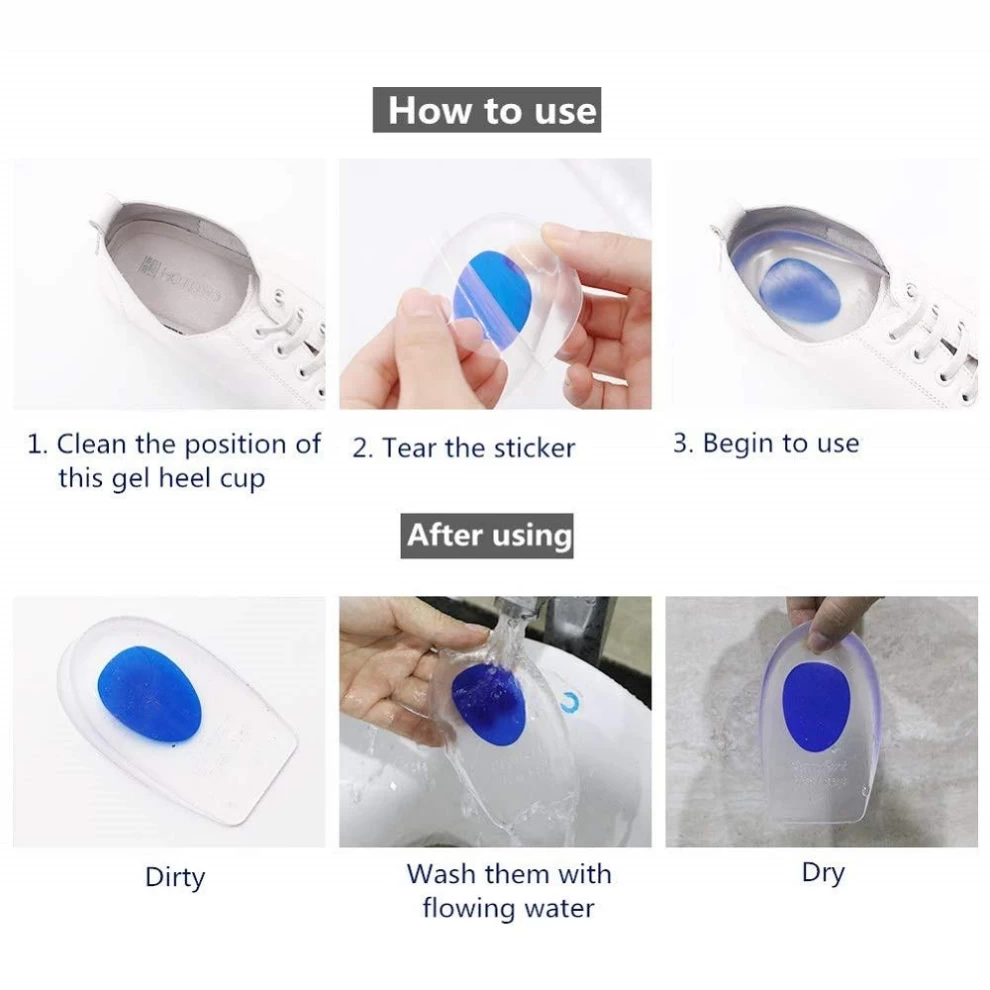 How to use

1. Clean the position of this gel heel cup

2. Tear the sticker

3. Begin to use

After using

Dirty

Wash them with flowing water

Dry