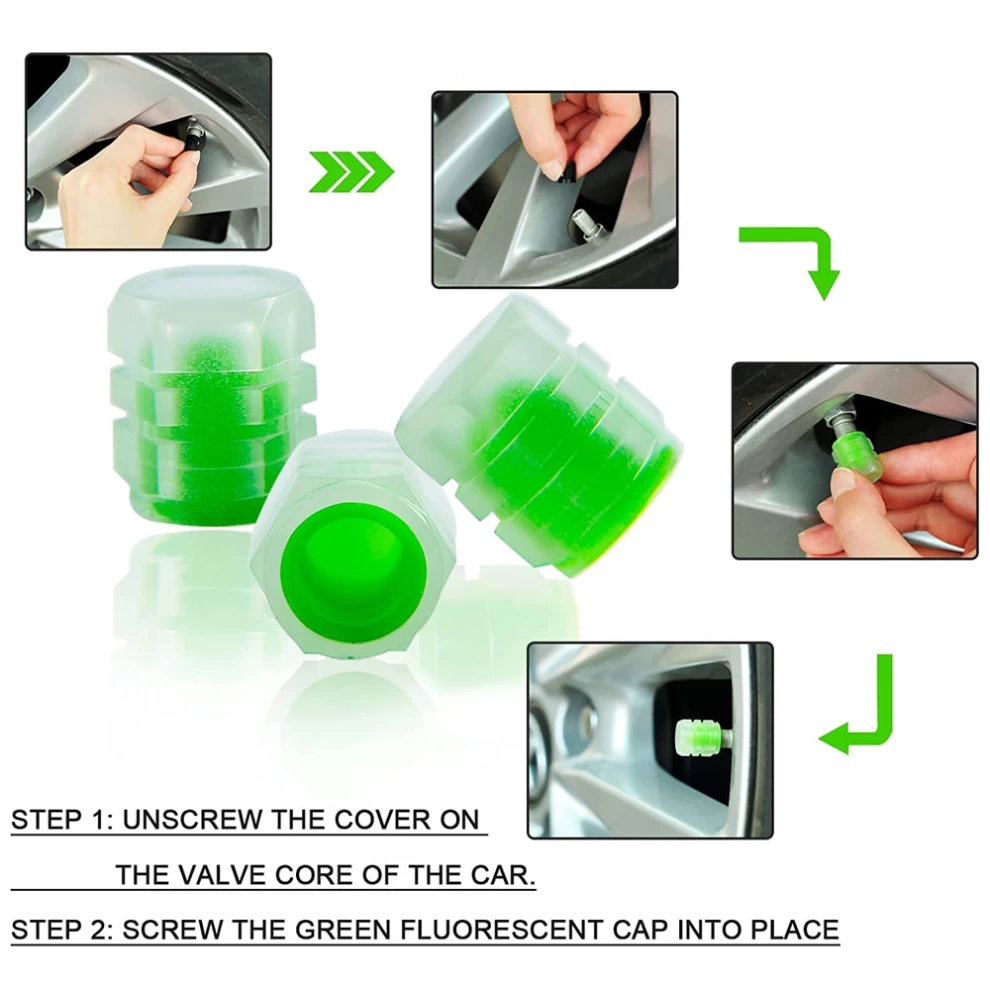 STEP 1: UNSCREW THE COVER ON

THE VALVE CORE OF THE CAR.

STEP 2: SCREW THE GREEN FLUORESCENT CAP INTO PLACE