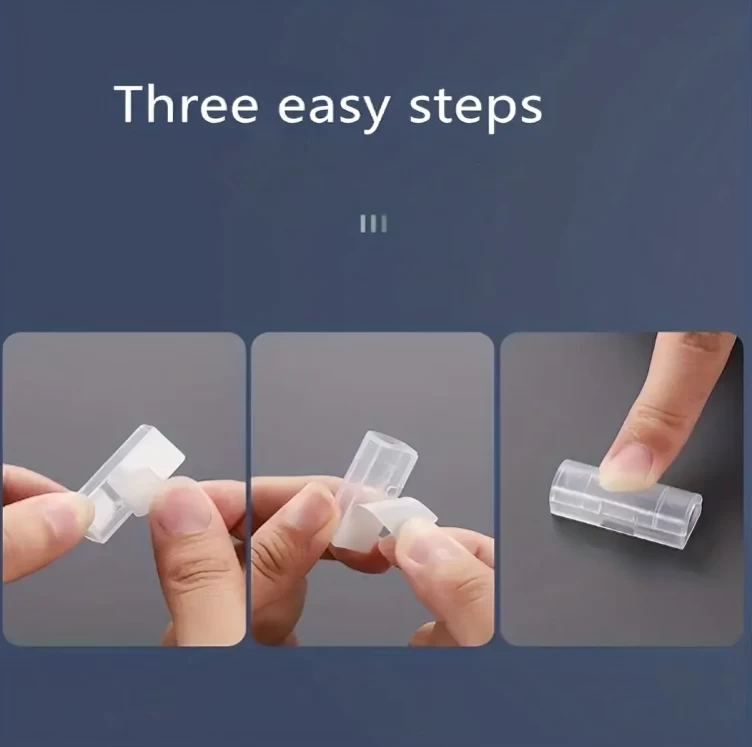 Three easy steps