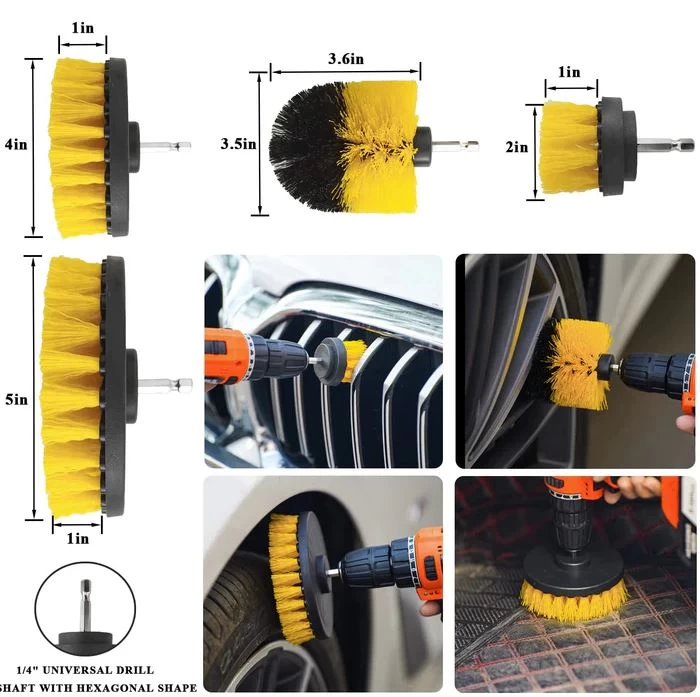 1in
4in
3.6in
3.5in
1in
2in
5in
1in
1/4" UNIVERSAL DRILL SHAFT WITH HEXAGONAL SHAPE