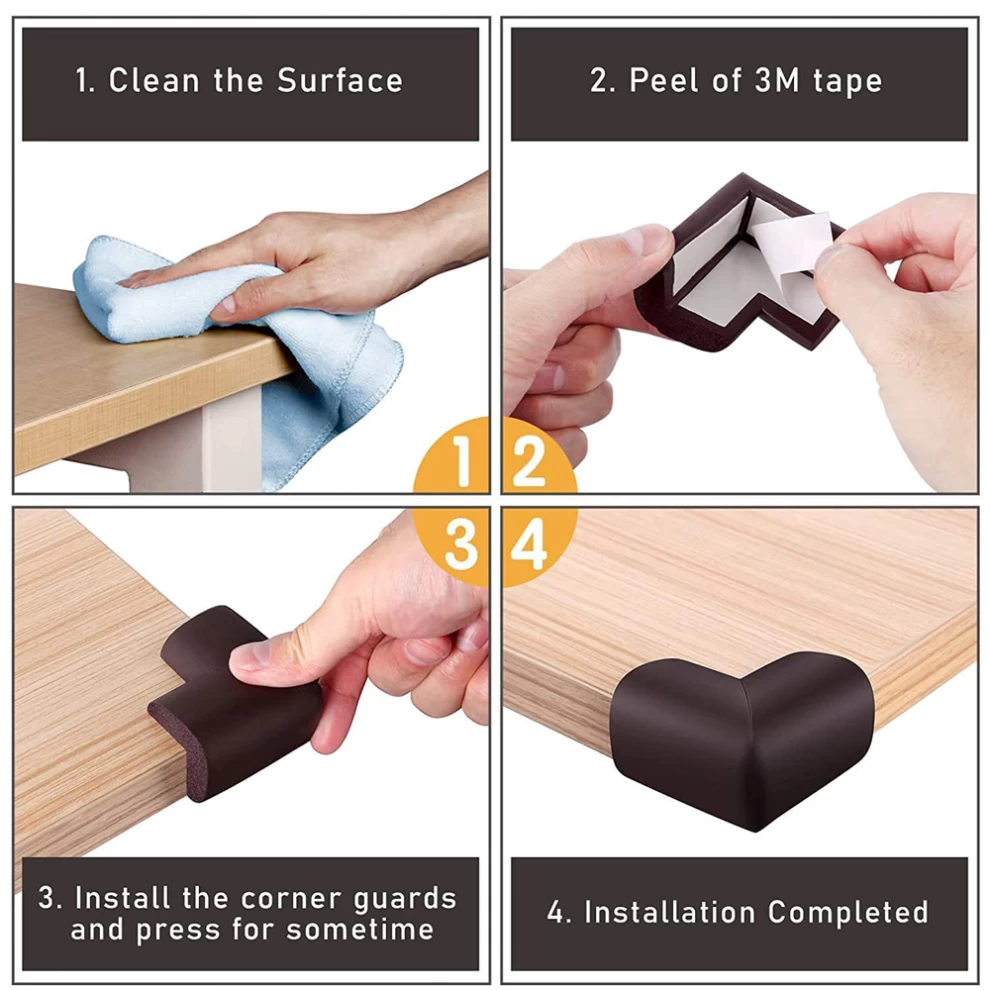 1. Clean the Surface

2. Peel of 3M tape

1

2

3

4

3. Install the corner guards and press for sometime

4. Installation Completed