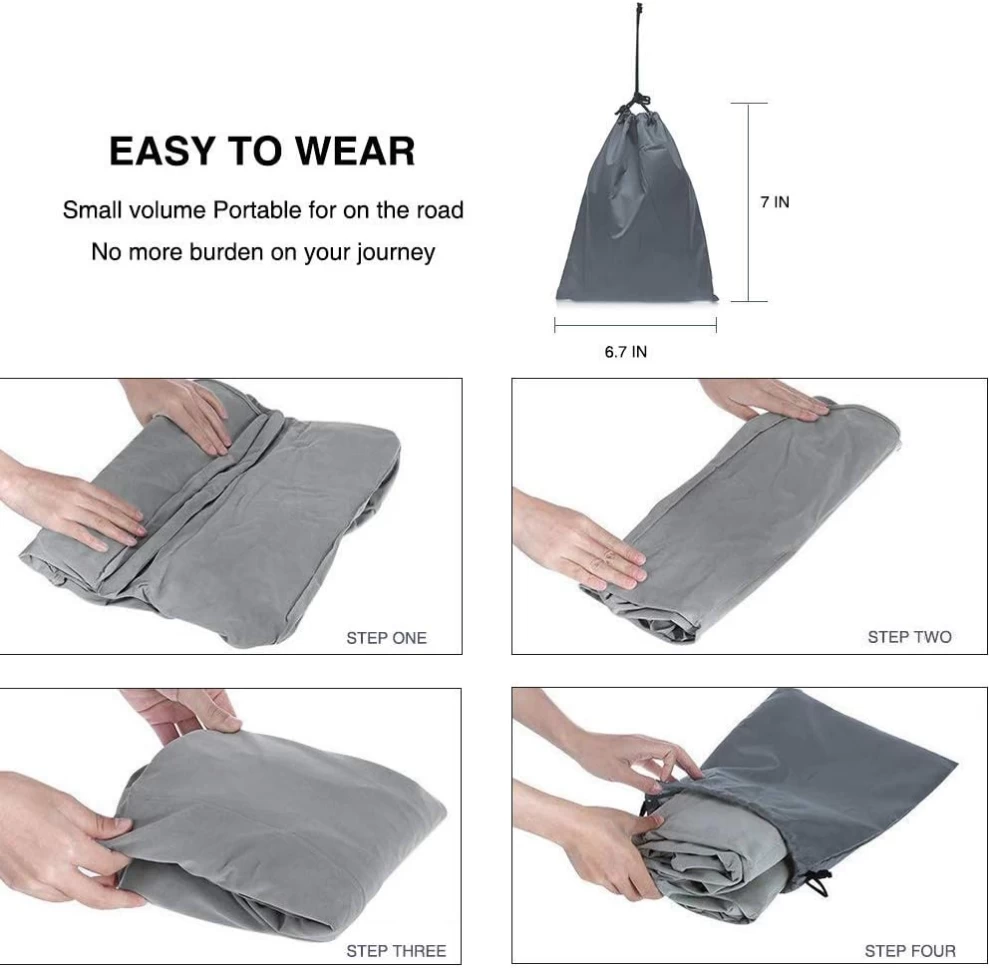 EASY TO WEAR

Small volume Portable for on the road

No more burden on your journey

7 IN

6.7 IN

STEP ONE

STEP TWO

STEP THREE

STEP FOUR