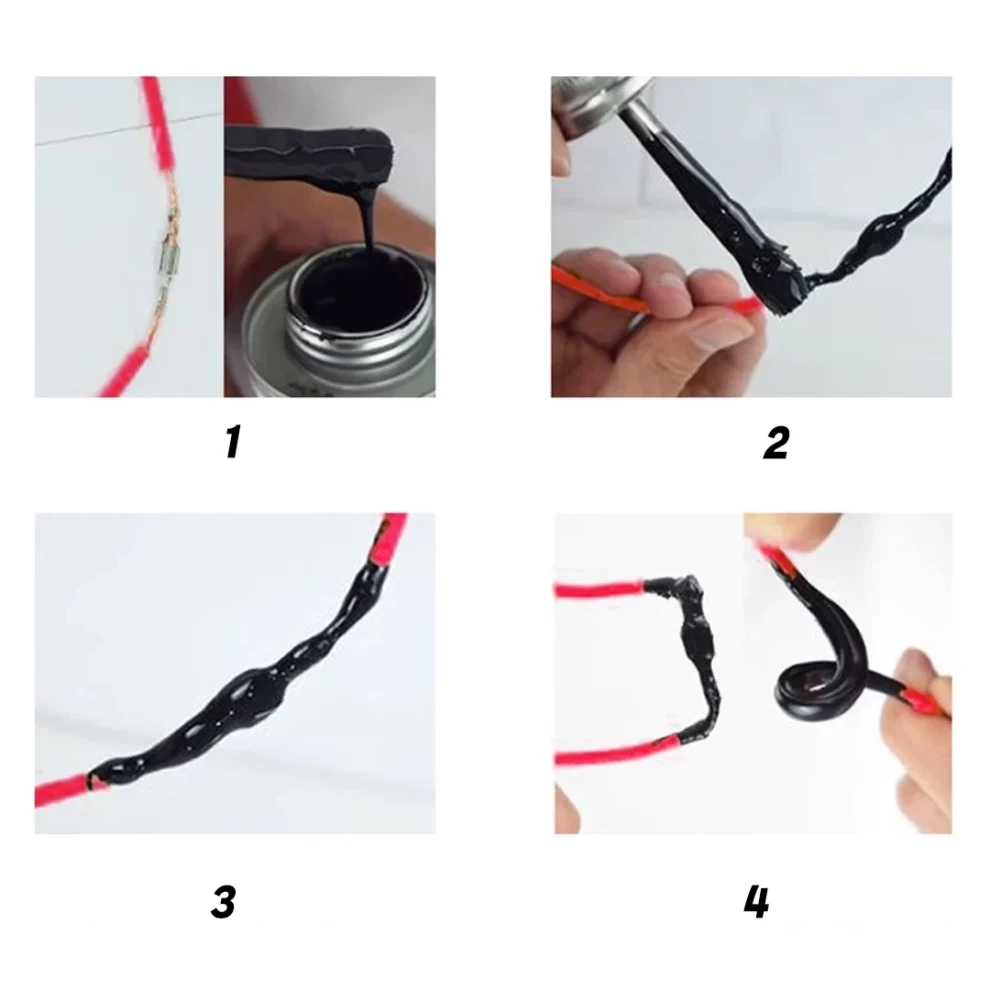 1

2

3

4