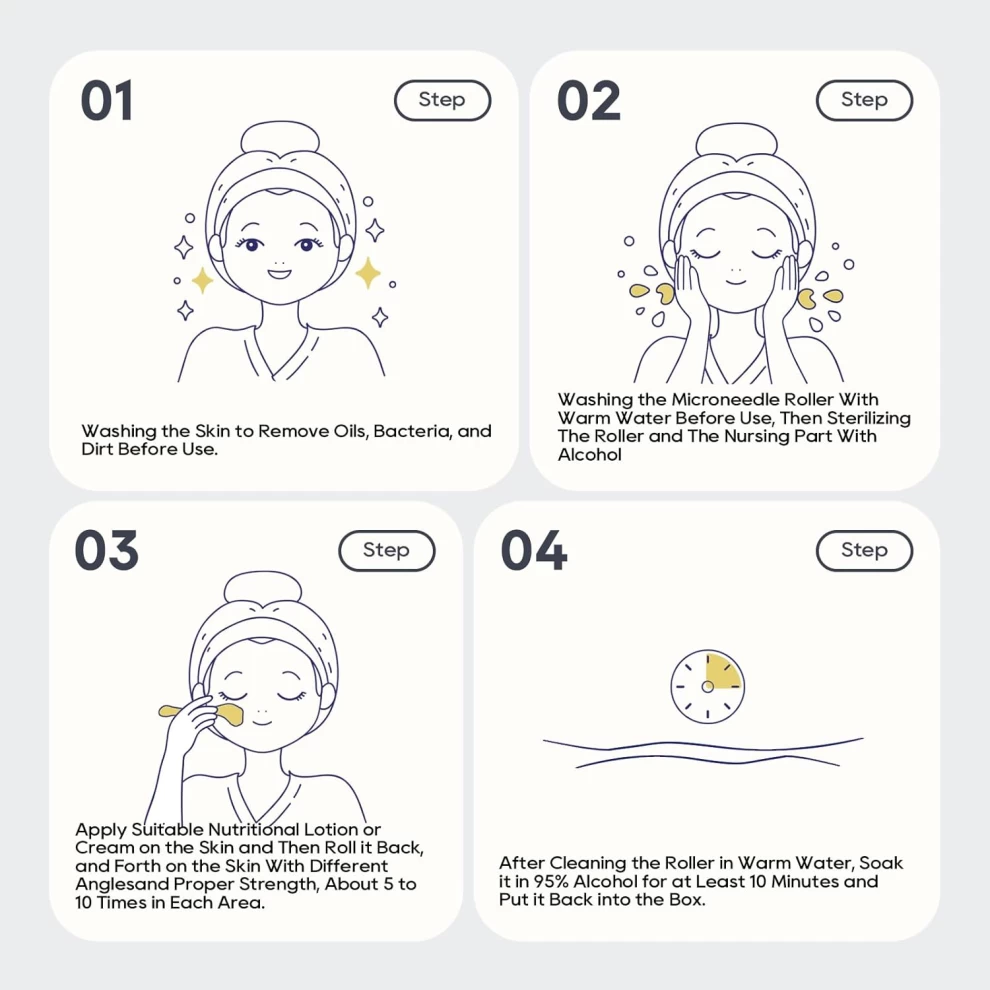 01

Step

Washing the Skin to Remove Oils, Bacteria, and Dirt Before Use.

02

Step

Washing the Microneedle Roller With Warm Water Before Use, Then Sterilizing The Roller and The Nursing Part With Alcohol

03

Step

Apply Suitable Nutritional Lotion or Cream on the Skin and Then Roll it Back, and Forth on the Skin With Different Anglesand Proper Strength, About 5 to 10 Times in Each Area.

04

Step

After Cleaning the Roller in Warm Water, Soak it in 95% Alcohol for at Least 10 Minutes and Put it Back into the Box.