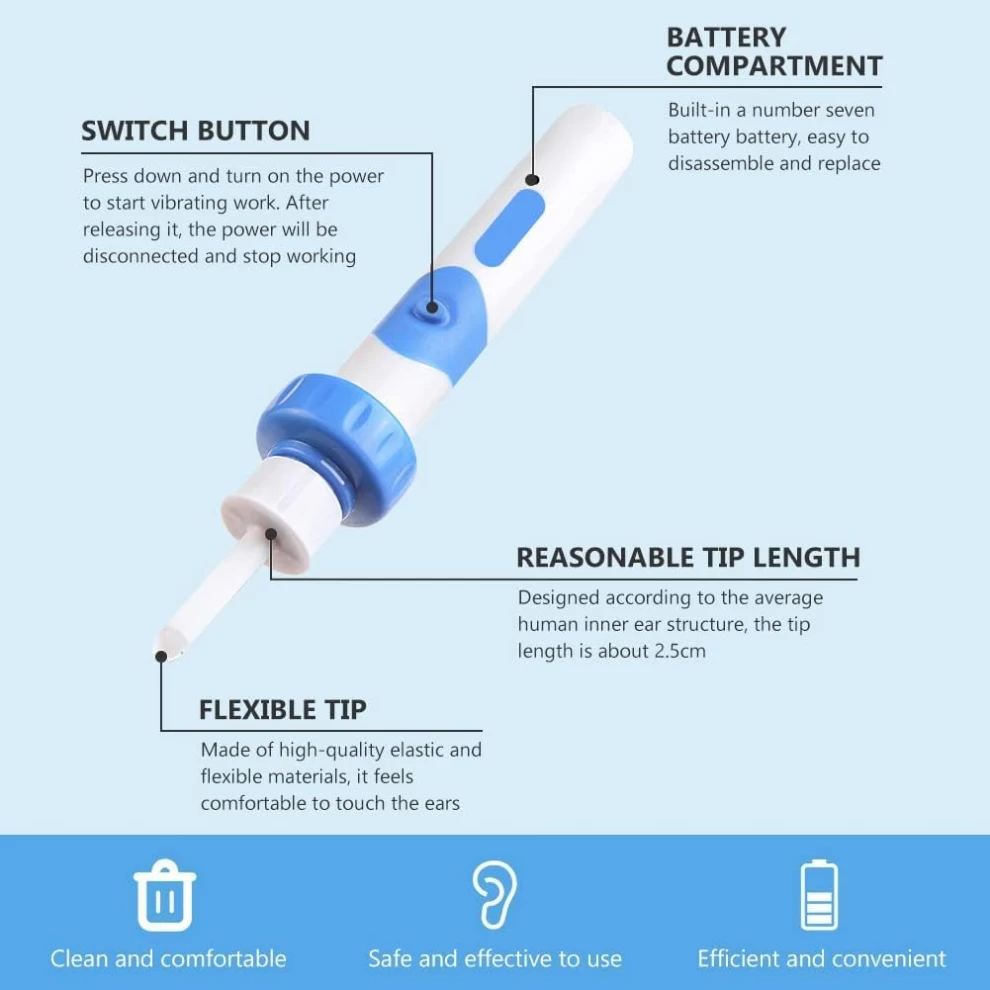 BATTERY COMPARTMENT

Built-in a number seven battery battery, easy to disassemble and replace

SWITCH BUTTON

Press down and turn on the power to start vibrating work. After releasing it, the power will be disconnected and stop working

REASONABLE TIP LENGTH

Designed according to the average human inner ear structure, the tip length is about 2.5cm

FLEXIBLE TIP

Made of high-quality elastic and flexible materials, it feels comfortable to touch the ears

Clean and comfortable

Safe and effective to use

Efficient and convenient